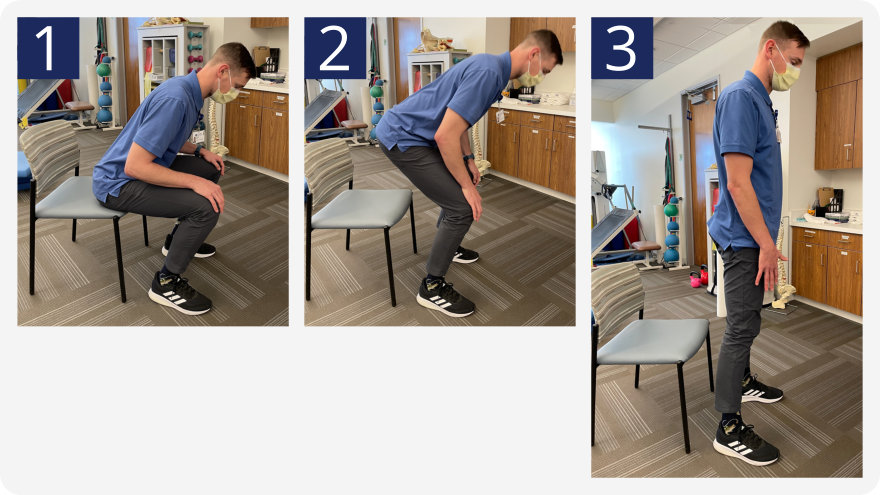 1

2

3